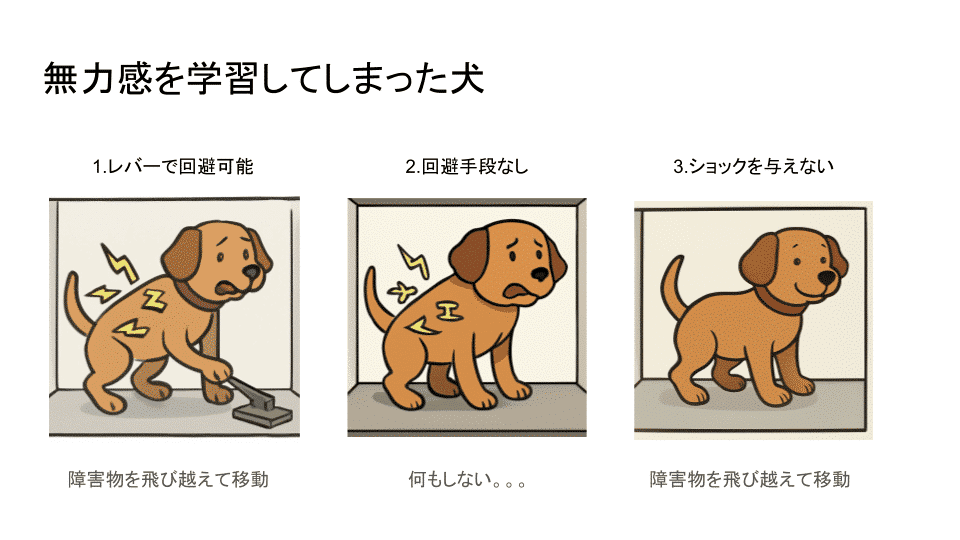 無力感を学習してしまった犬

1.レバーで回避可能

2.回避手段なし

3.ショックを与えない

障害物を飛び越えて移動

何もしない。。。

障害物を飛び越えて移動