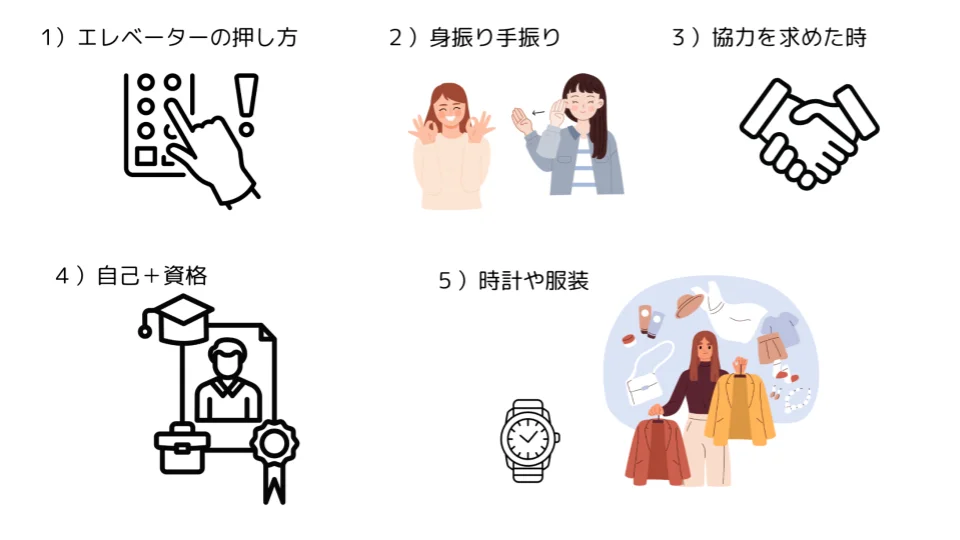 1）エレベーターの押し方

2）身振り手振り

3）協力を求めた時

4）自己＋資格

5）時計や服装