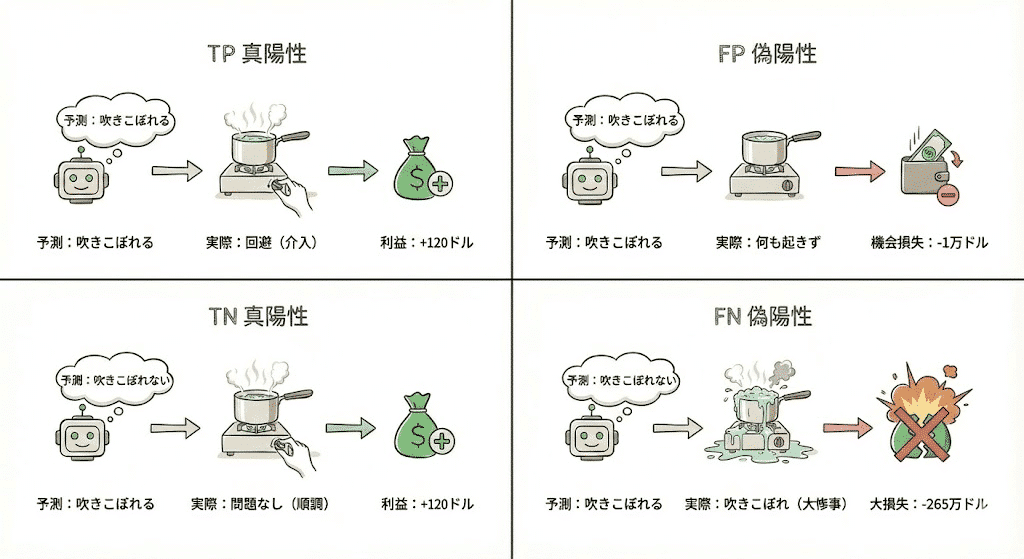 TP 真陽性

予測：吹きこぼれる

予測：吹きこぼれる　実際：回避（介入）　利益：+120ドル

FP 偽陽性

予測：吹きこぼれる

予測：吹きこぼれる　実際：何も起きず　機会損失：-1万ドル

TN 真陽性

予測：吹きこぼれない

予測：吹きこぼれる　実際：問題なし（順調）　利益：+120ドル

FN 偽陽性

予測：吹きこぼれない

予測：吹きこぼれる　実際：吹きこぼれ（大惨事）　大損失：-265万ドル